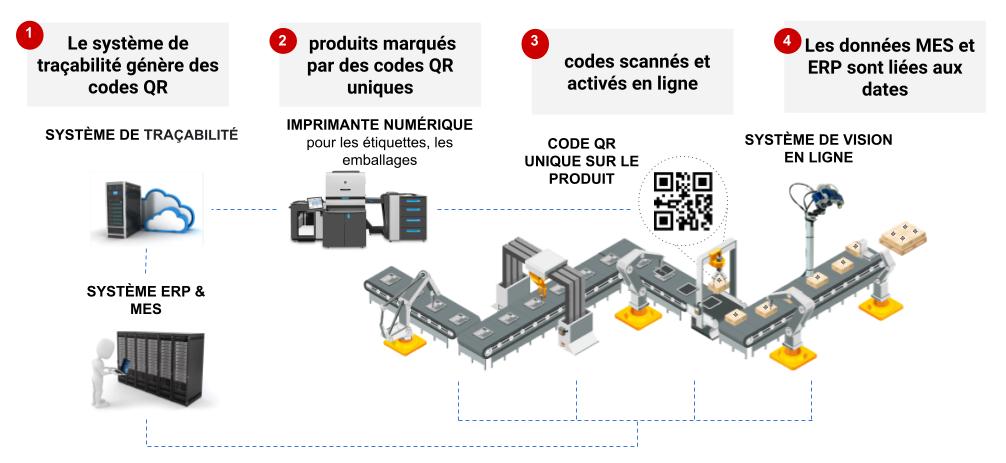 1 Le système de traçabilité génère des codes QR

2 produits marqués par des codes QR uniques

3 codes scannés et activés en ligne

4 Les données MES et ERP sont liées aux dates

SYSTÈME DE TRAÇABILITÉ

IMPRIMANTE NUMÉRIQUE
pour les étiquettes, les emballages

CODE QR UNIQUE SUR LE PRODUIT

SYSTÈME DE VISION EN LIGNE

SYSTÈME ERP & MES